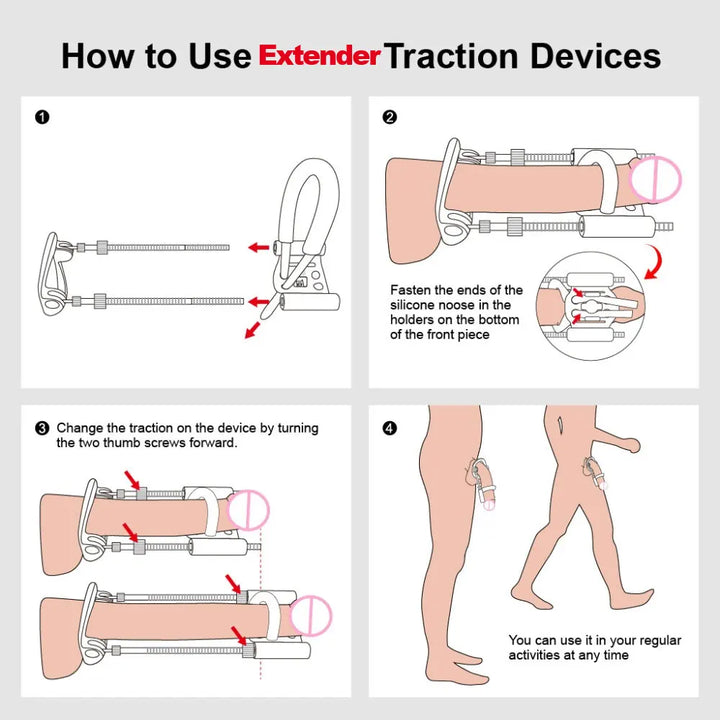 How to Use Extender Traction Devices

❶

❷

Fasten the ends of the silicone noose in the holders on the bottom of the front piece

❸ Change the traction on the device by turning the two thumb screws forward.

❹

You can use it in your regular activities at any time