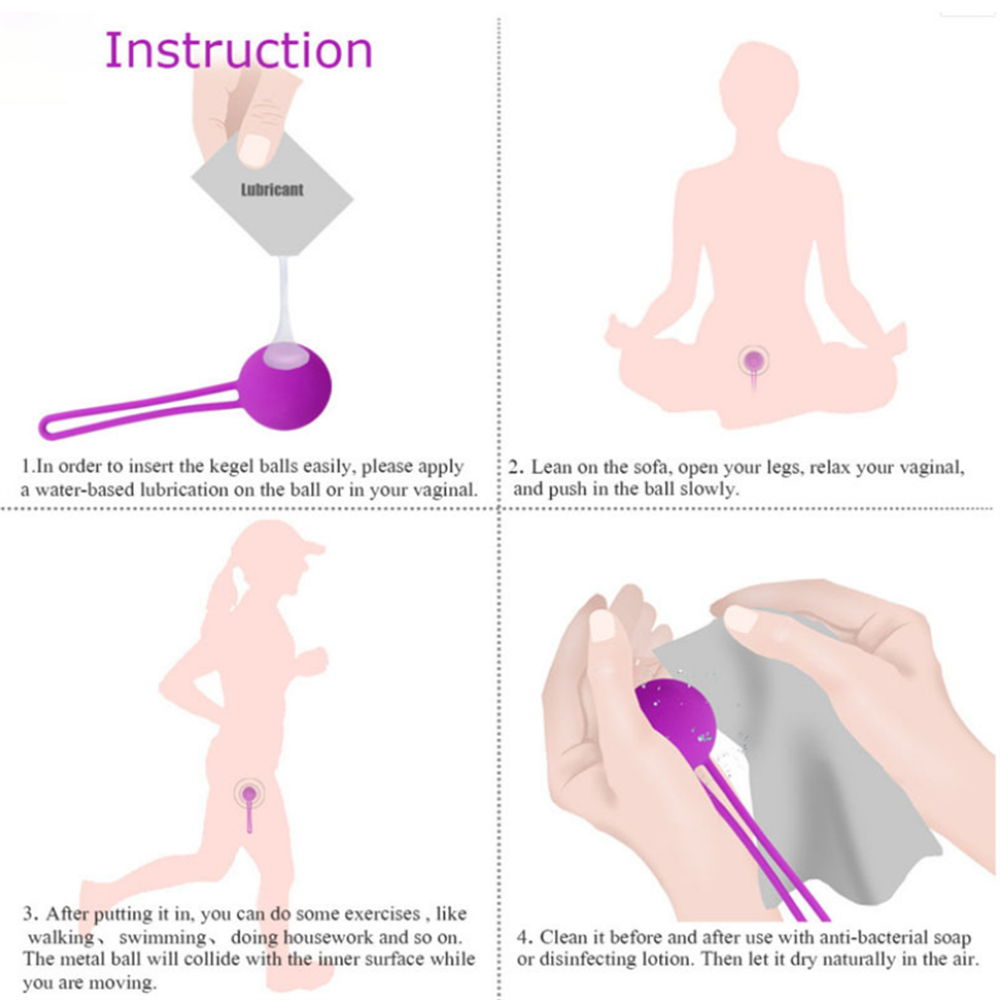 Instruction

Lubricant

1.In order to insert the kegel balls easily, please apply a water-based lubrication on the ball or in your vaginal.

2. Lean on the sofa, open your legs, relax your vaginal, and push in the ball slowly.

3. After putting it in, you can do some exercises , like walking、 swimming、 doing housework and so on. The metal ball will collide with the inner surface while you are moving.

4. Clean it before and after use with anti-bacterial soap or disinfecting lotion. Then let it dry naturally in the air.